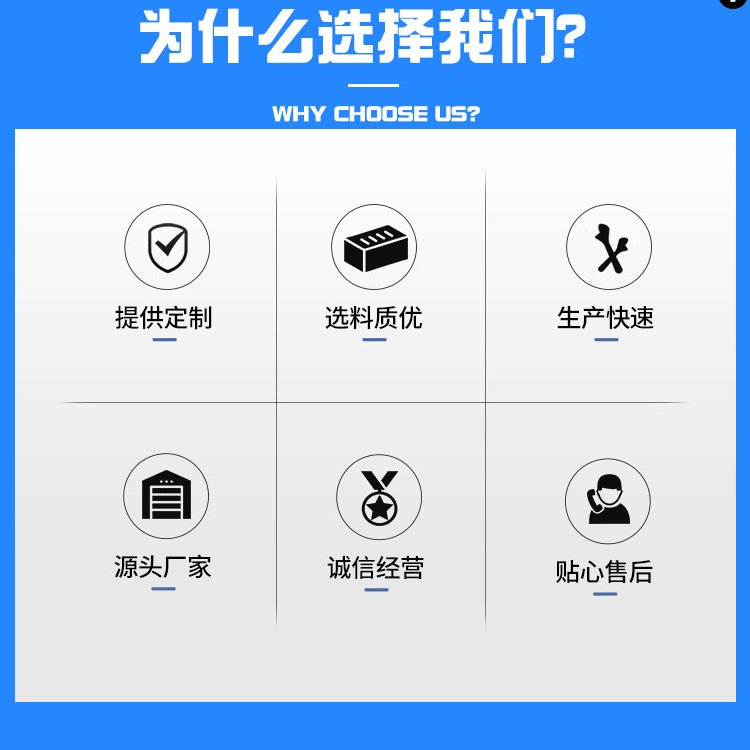 为什么选择我们?

WHY CHOOSE US?

提供定制

选料质优

生产快速

源头厂家

诚信经营

贴心售后